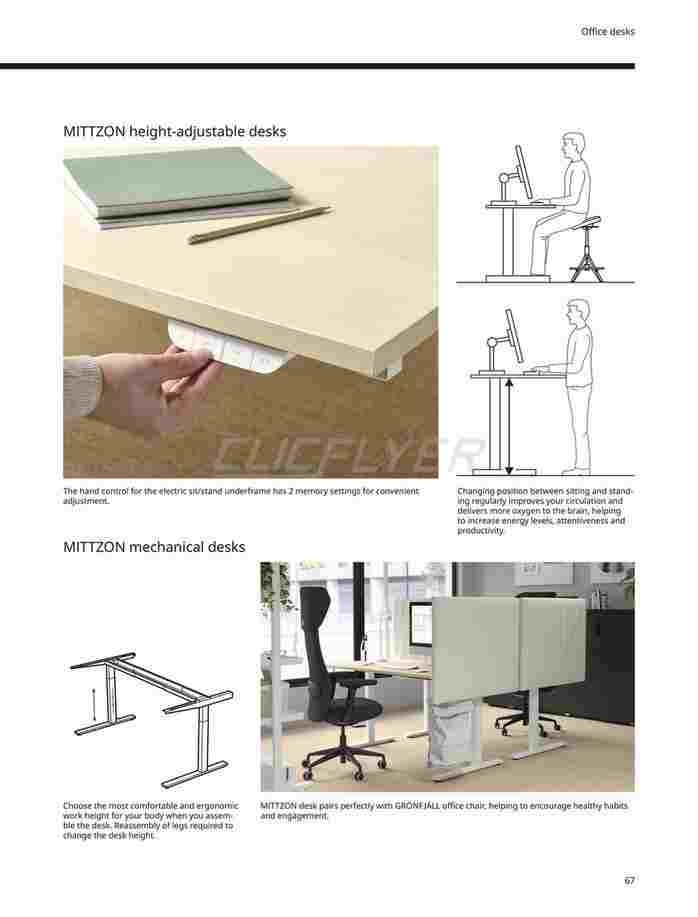 Office desks

MITTZON height-adjustable desks

CLICFLYER

The hand control for the electric sit/stand underframe has 2 memory settings for convenient adjustment.

Changing position between sitting and standing regularly improves your circulation and delivers more oxygen to the brain, helping to increase energy levels, attentiveness and productivity.

MITTZON mechanical desks

Choose the most comfortable and ergonomic work height for your body when you assemble the desk. Reassembly of legs required to change the desk height.

MITTZON desk pairs perfectly with GRÖNFJÄLL office chair, helping to encourage healthy habits and engagement.

67