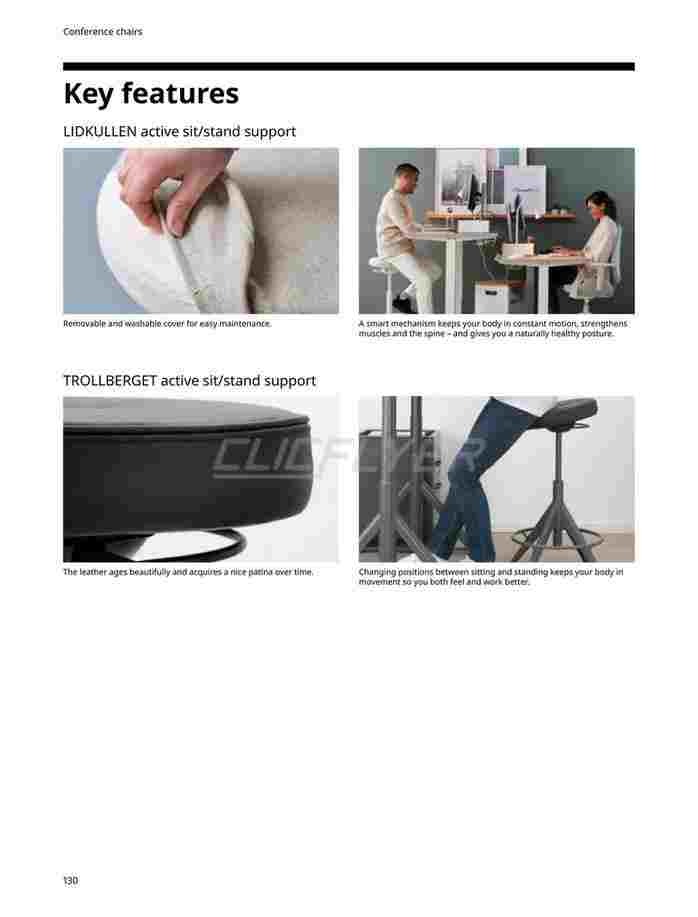 Conference chairs

Key features

LIDKULLEN active sit/stand support

Removable and washable cover for easy maintenance.

A smart mechanism keeps your body in constant motion, strengthens muscles and the spine – and gives you a naturally healthy posture.

TROLLBERGET active sit/stand support

CLICFLYER

The leather ages beautifully and acquires a nice patina over time.

Changing positions between sitting and standing keeps your body in movement so you both feel and work better.

130