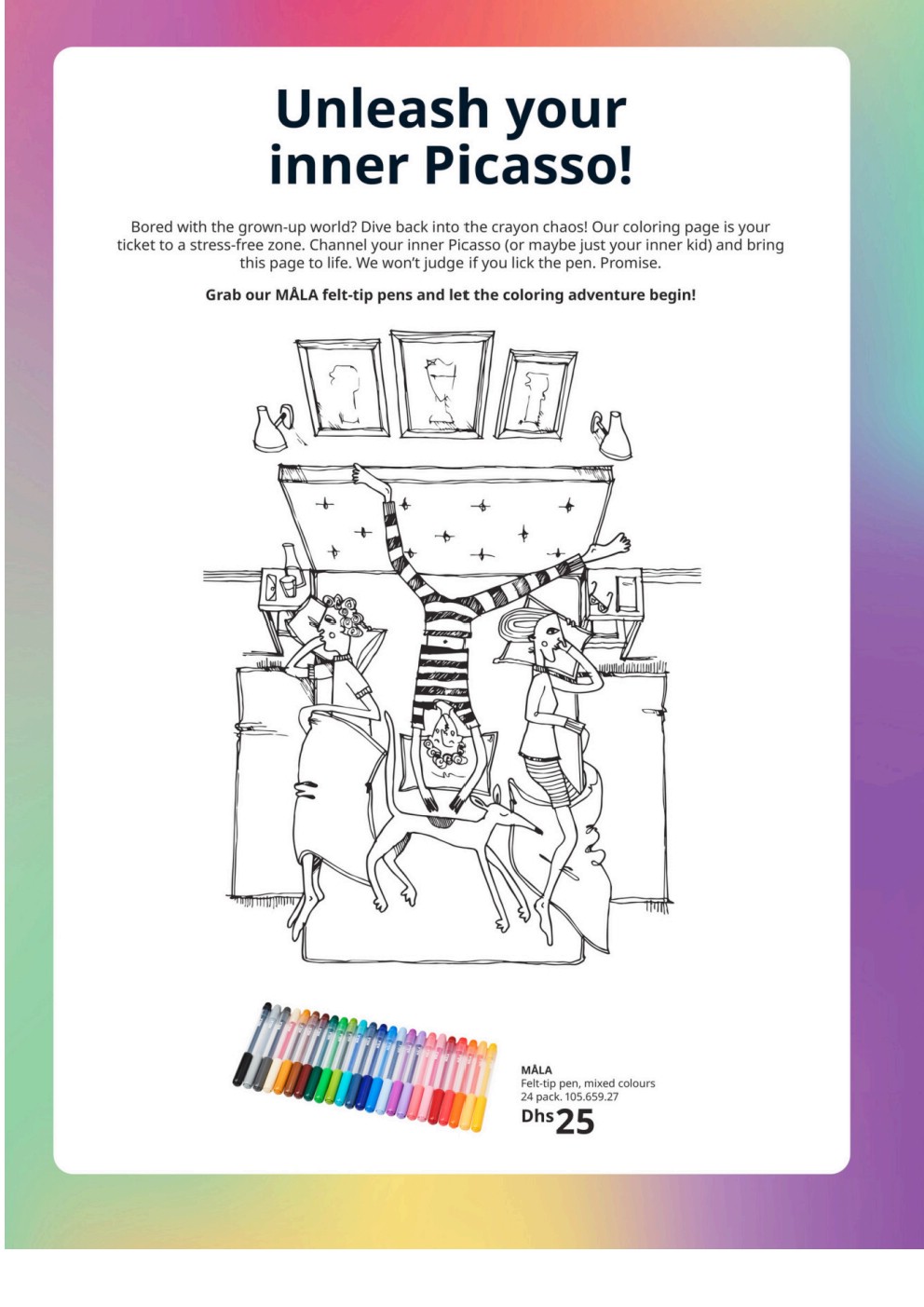 Unleash your inner Picasso!

Bored with the grown-up world? Dive back into the crayon chaos! Our coloring page is your ticket to a stress-free zone. Channel your inner Picasso (or maybe just your inner kid) and bring this page to life. We won't judge if you lick the pen. Promise.

Grab our MÅLA felt-tip pens and let the coloring adventure begin!

MÅLA
Felt-tip pen, mixed colours
24 pack. 105.659.27
Dhs 25